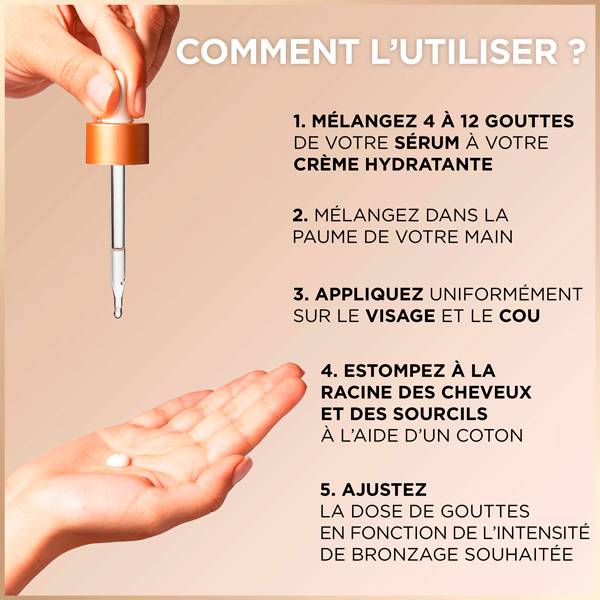 COMMENT L'UTILISER ?

1. MÉLANGEZ 4 À 12 GOUTTES DE VOTRE SÉRUM À VOTRE CRÈME HYDRATANTE

2. MÉLANGEZ DANS LA PAUME DE VOTRE MAIN

3. APPLIQUEZ UNIFORMÉMENT SUR LE VISAGE ET LE COU

4. ESTOMPEZ À LA RACINE DES CHEVEUX ET DES SOURCILS À L'AIDE D'UN COTON

5. AJUSTEZ LA DOSE DE GOUTTES EN FONCTION DE L'INTENSITÉ DE BRONZAGE SOUHAITÉE